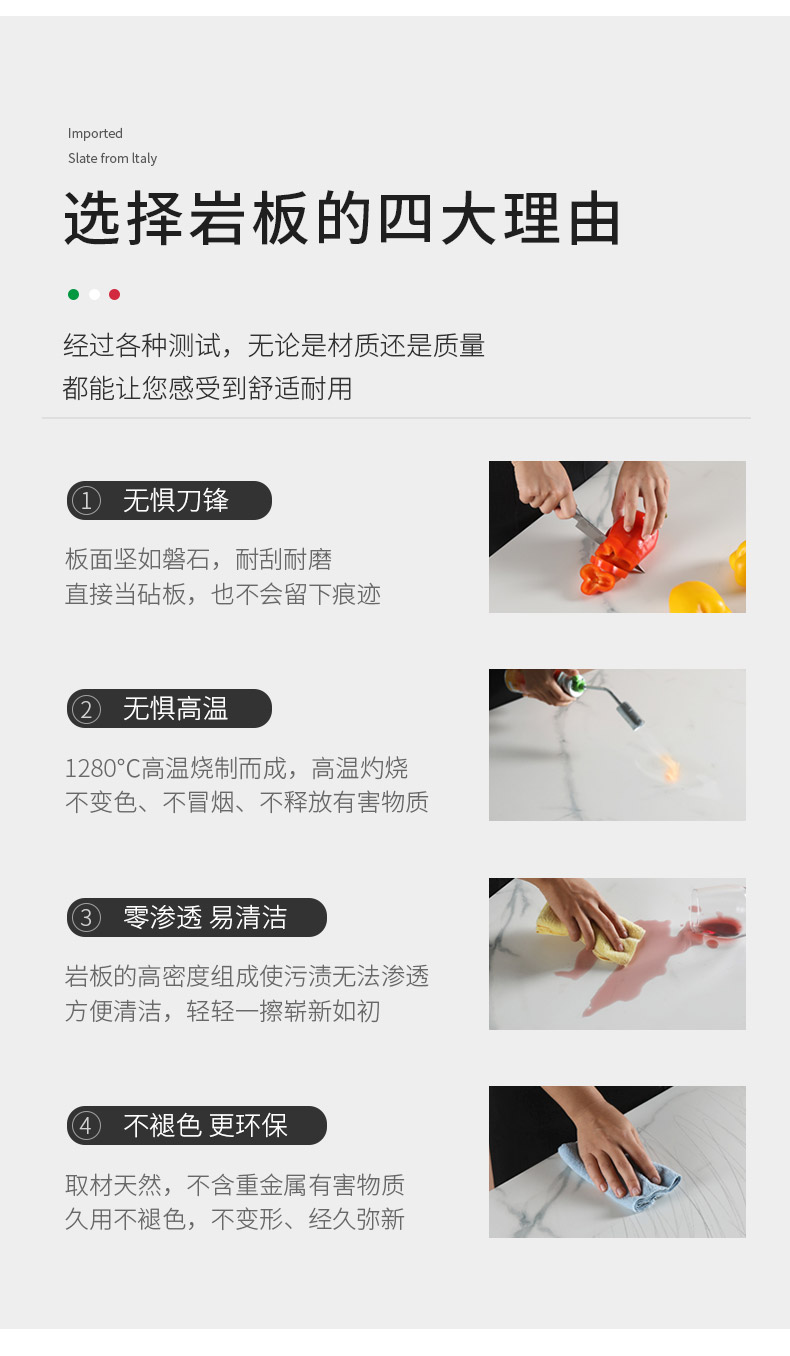 Imported
Slate from Italy

选择岩板的四大理由

经过各种测试，无论是材质还是质量
都能让您感受到舒适耐用

① 无惧刀锋

板面坚如磐石，耐刮耐磨
直接当砧板，也不会留下痕迹

② 无惧高温

1280°C高温烧制而成，高温灼烧
不变色、不冒烟、不释放有害物质

③ 零渗透 易清洁

岩板的高密度组成使污渍无法渗透
方便清洁，轻轻一擦崭新如初

④ 不褪色 更环保

取材天然，不含重金属有害物质
久用不褪色，不变形、经久弥新