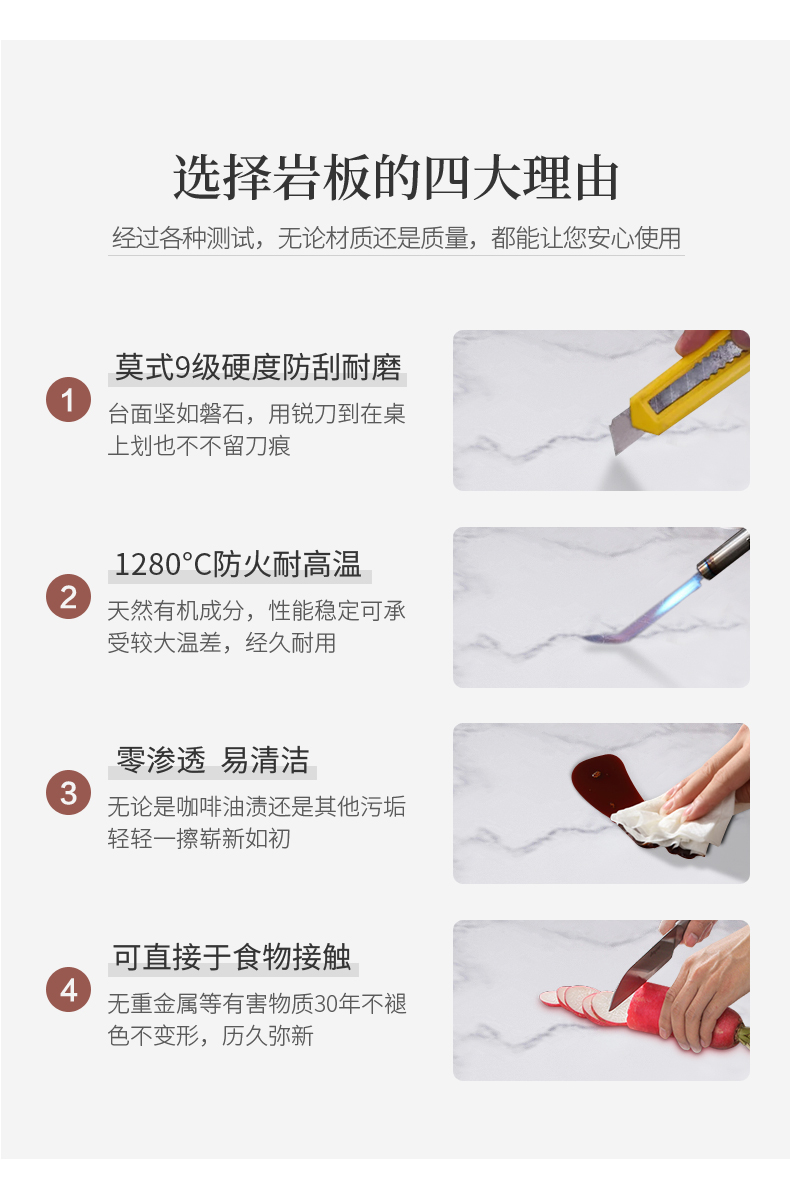 选择岩板的四大理由

经过各种测试，无论材质还是质量，都能让您安心使用

1
莫式9级硬度防刮耐磨
台面坚如磐石，用锐刀到在桌上划也不不留刀痕

2
1280°C防火耐高温
天然有机成分，性能稳定可承受较大温差，经久耐用

3
零渗透 易清洁
无论是咖啡油渍还是其他污垢轻轻一擦崭新如初

4
可直接于食物接触
无重金属等有害物质30年不褪色不变形，历久弥新