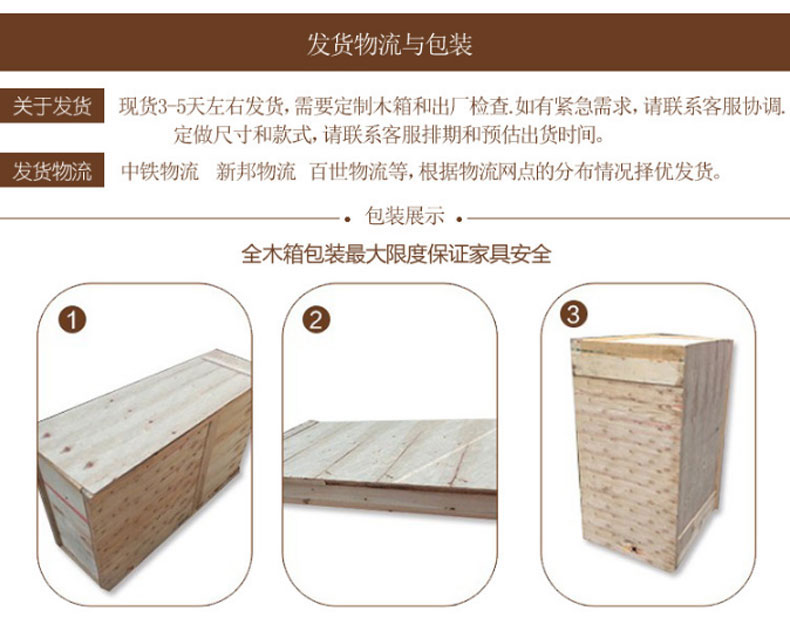 发货物流与包装

关于发货 现货3-5天左右发货，需要定制木箱和出厂检查.如有紧急需求，请联系客服协调.定做尺寸和款式，请联系客服排期和预估出货时间。

发货物流 中铁物流 新邦物流 百世物流等，根据物流网点的分布情况择优发货。

包装展示

全木箱包装最大限度保证家具安全

1

2

3