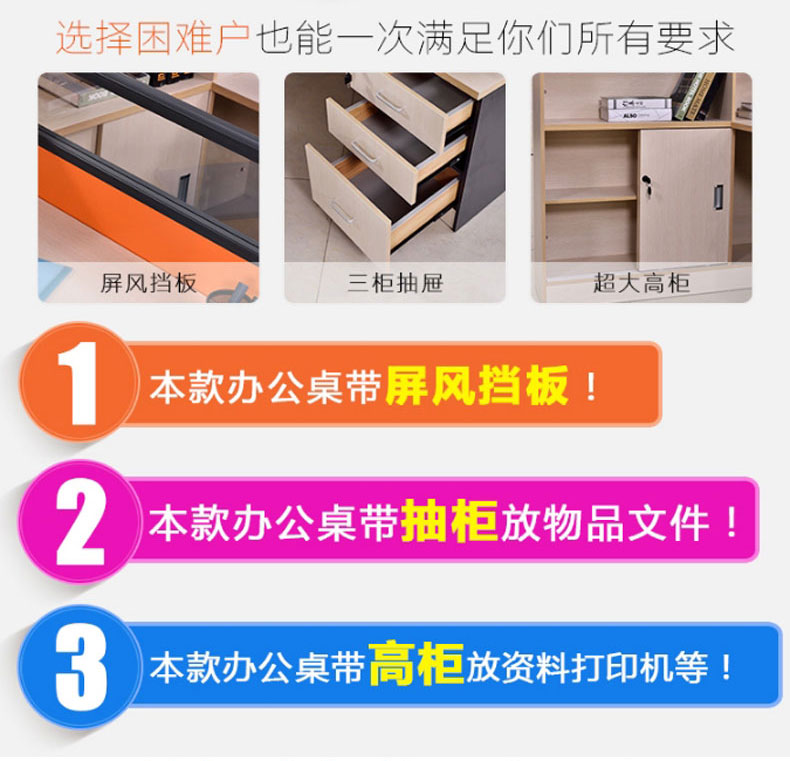 选择困难户也能一次满足你们所有要求

屏风挡板

三柜抽屉

超大高柜

1 本款办公桌带屏风挡板！

2 本款办公桌带抽柜放物品文件！

3 本款办公桌带高柜放资料打印机等！