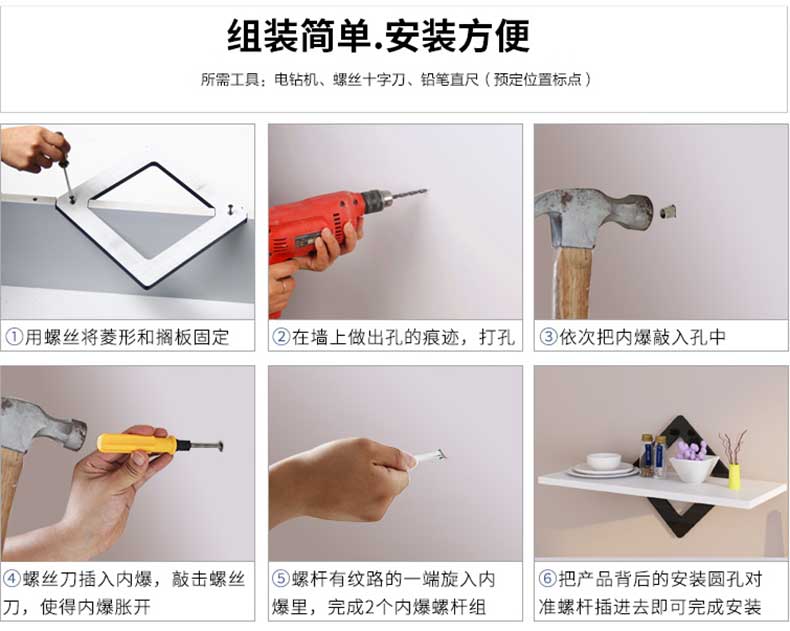 组装简单.安装方便

所需工具：电钻机、螺丝十字刀、铅笔直尺（预定位置标点）

①用螺丝将菱形和搁板固定

②在墙上做出孔的痕迹，打孔

③依次把内爆敲入孔中

④螺丝刀插入内爆，敲击螺丝刀，使得内爆胀开

⑤螺杆有纹路的一端旋入内爆里，完成2个内爆螺杆组

⑥把产品背后的安装圆孔对准螺杆插进去即可完成安装