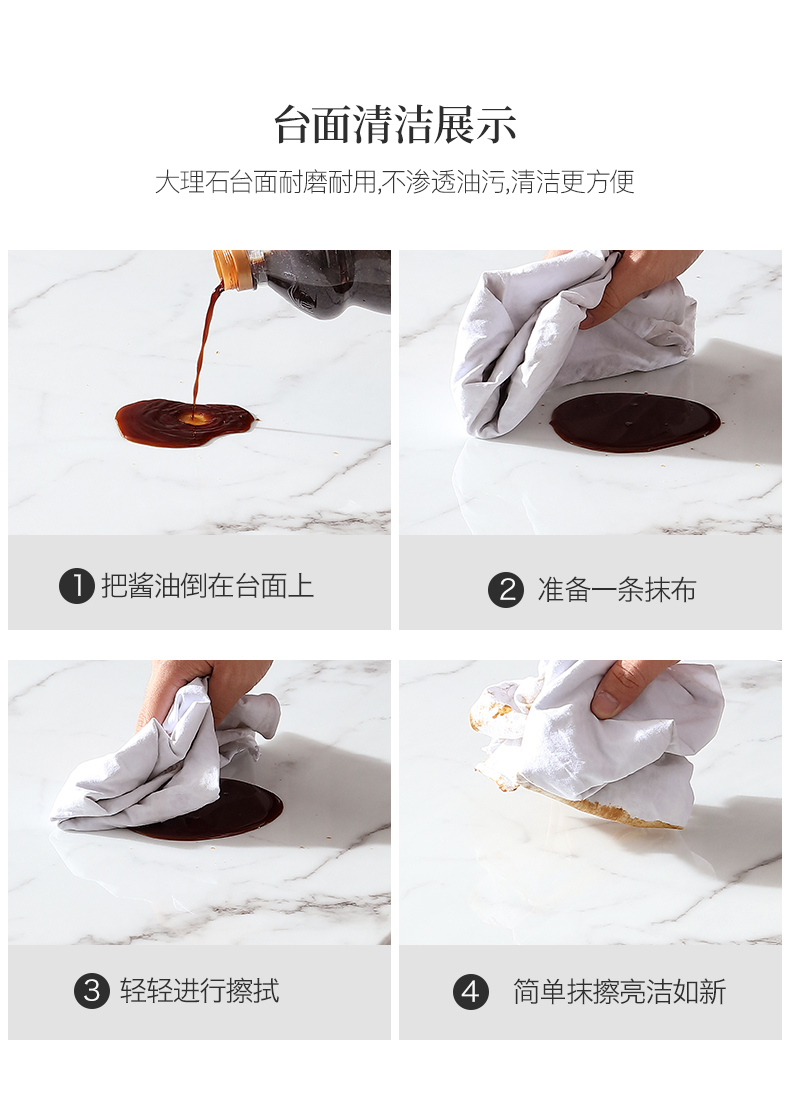 台面清洁展示

大理石台面耐磨耐用,不渗透油污,清洁更方便

1 把酱油倒在台面上

2 准备一条抹布

3 轻轻进行擦拭

4 简单抹擦亮洁如新