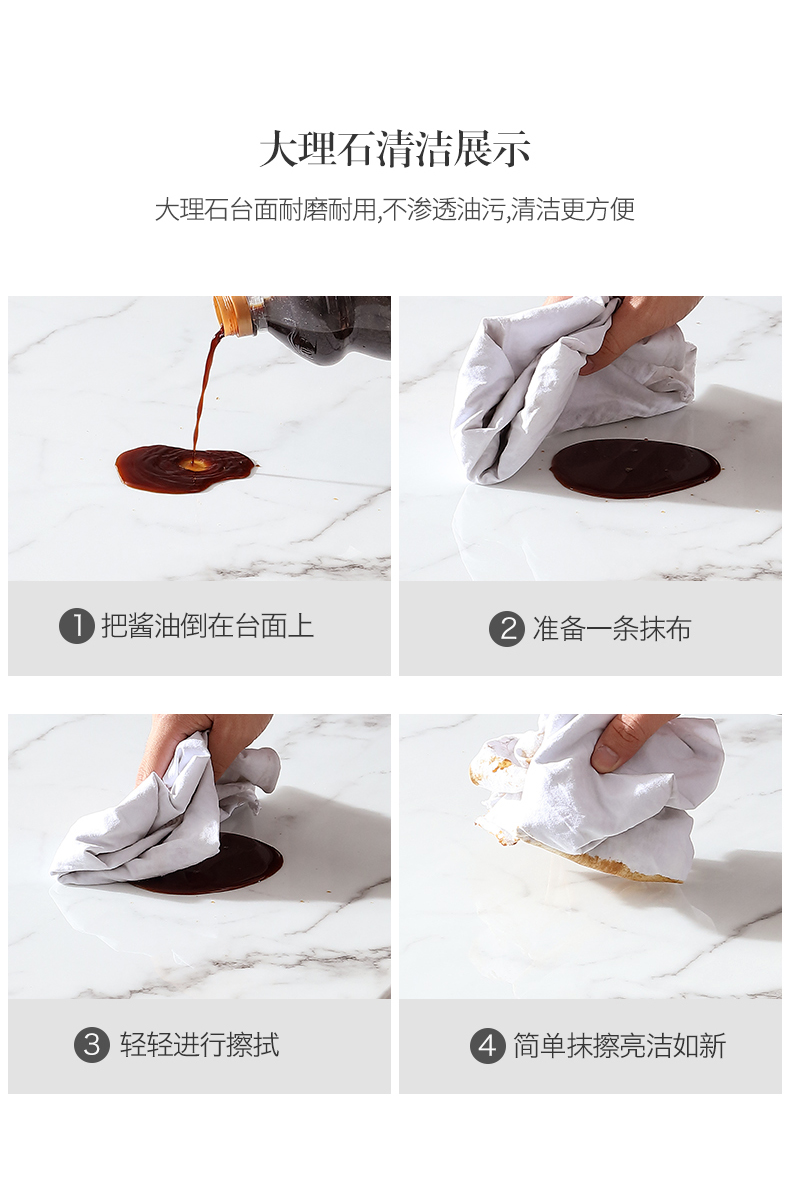 大理石清洁展示

大理石台面耐磨耐用,不渗透油污,清洁更方便

1 把酱油倒在台面上

2 准备一条抹布

3 轻轻进行擦拭

4 简单抹擦亮洁如新