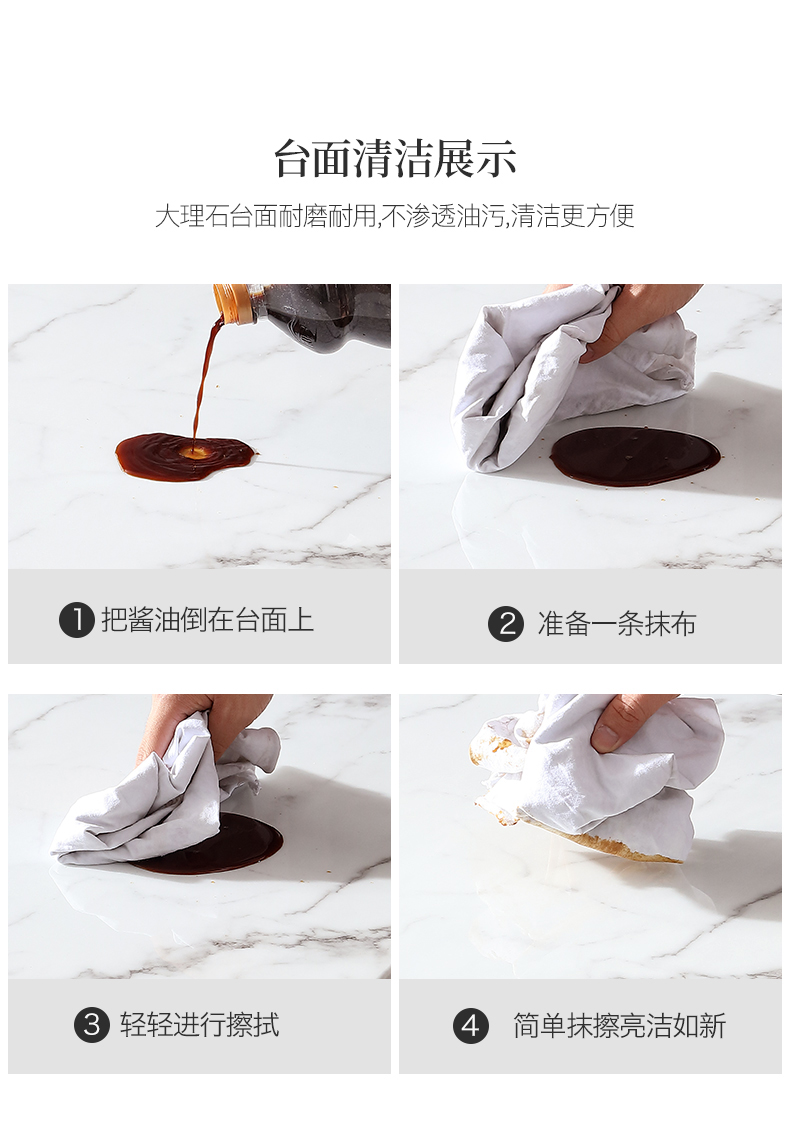 台面清洁展示

大理石台面耐磨耐用,不渗透油污,清洁更方便

1 把酱油倒在台面上

2 准备一条抹布

3 轻轻进行擦拭

4 简单抹擦亮洁如新