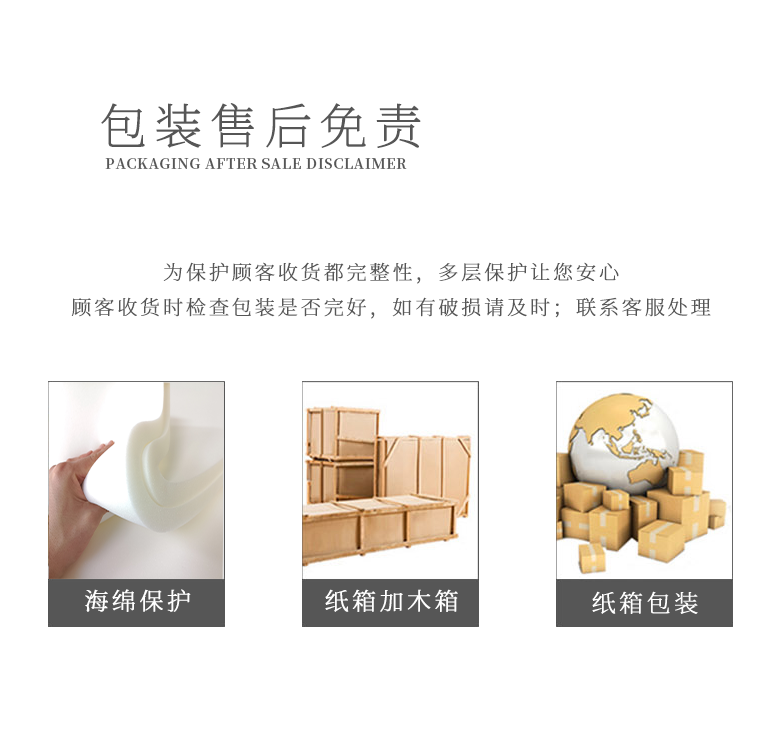 包装售后免责
PACKAGING AFTER SALE DISCLAIMER

为保护顾客收货都完整性，多层保护让您安心
顾客收货时检查包装是否完好，如有破损请及时；联系客服处理

海绵保护

纸箱加木箱

纸箱包装