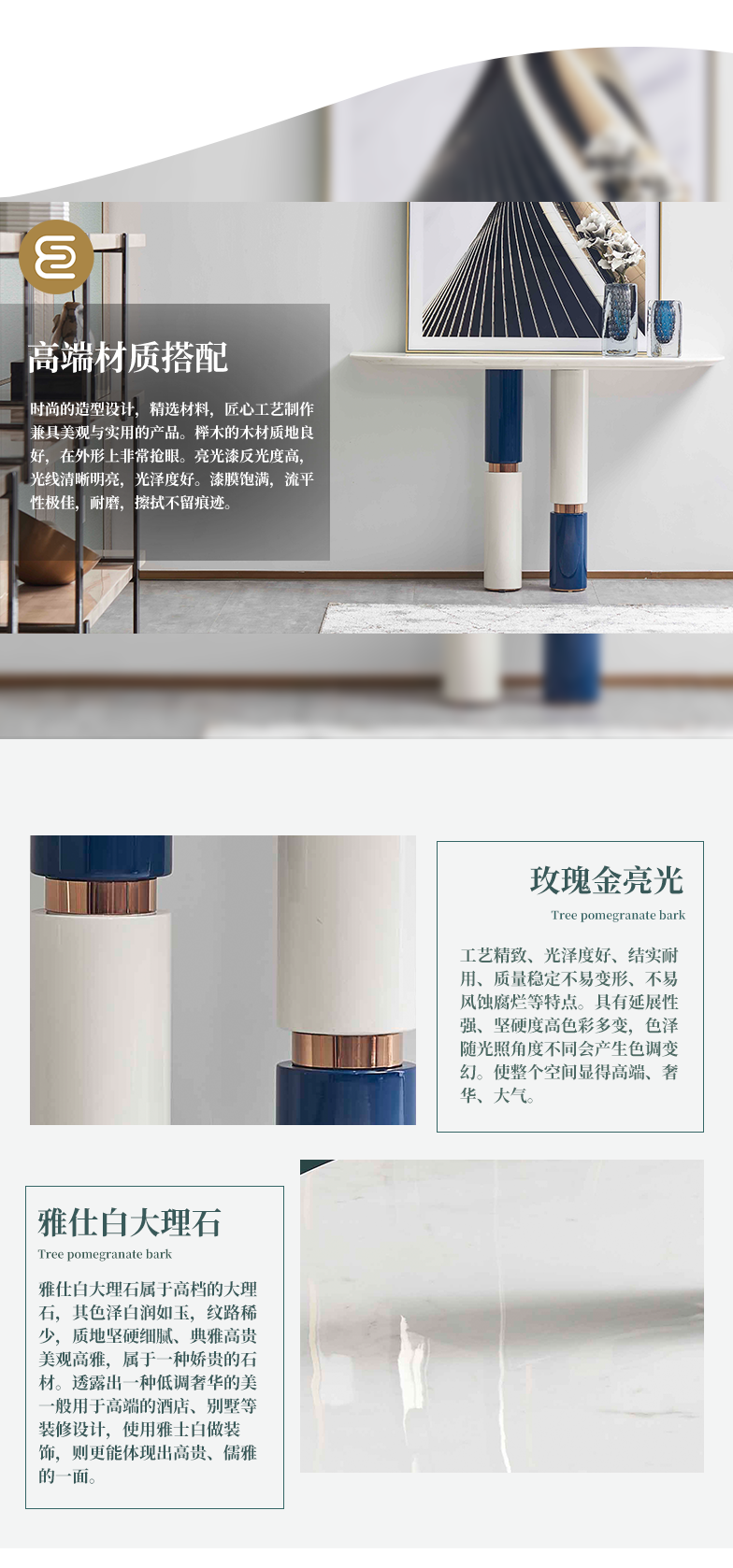 高端材质搭配

时尚的造型设计，精选材料，匠心工艺制作兼具美观与实用的产品。榉木的木材质地良好，在外形上非常抢眼。亮光漆反光度高，光线清晰明亮，光泽度好。漆膜饱满，流平性极佳，耐磨，擦拭不留痕迹。

玫瑰金亮光

Tree pomegranate bark

工艺精致、光泽度好、结实耐用、质量稳定不易变形、不易风蚀腐烂等特点。具有延展性强、坚硬度高色彩多变，色泽随光照角度不同会产生色调变幻。使整个空间显得高端、奢华、大气。

雅仕白大理石

Tree pomegranate bark

雅仕白大理石属于高档的大理石，其色泽白润如玉，纹路稀少，质地坚硬细腻、典雅高贵美观高雅，属于一种娇贵的石材。透露出一种低调奢华的美一般用于高端的酒店、别墅等装修设计，使用雅士白做装饰，则更能体现出高贵、儒雅的一面。