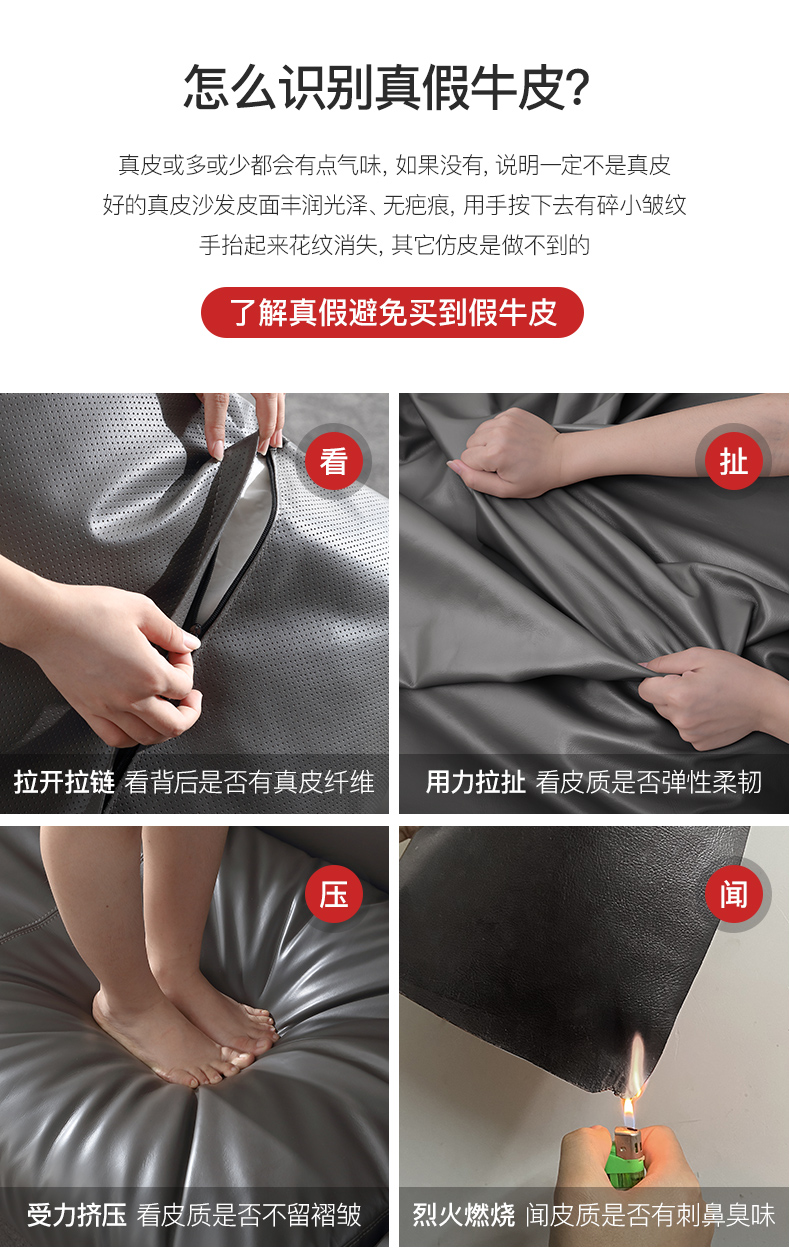 怎么识别真假牛皮?

真皮或多或少都会有点气味, 如果没有, 说明一定不是真皮
好的真皮沙发皮面丰润光泽、无疤痕, 用手按下去有碎小皱纹
手抬起来花纹消失, 其它仿皮是做不到的

了解真假避免买到假牛皮

看

拉开拉链 看背后是否有真皮纤维

扯

用力拉扯 看皮质是否弹性柔韧

压

受力挤压 看皮质是否不留褶皱

闻

烈火燃烧 闻皮质是否有刺鼻臭味