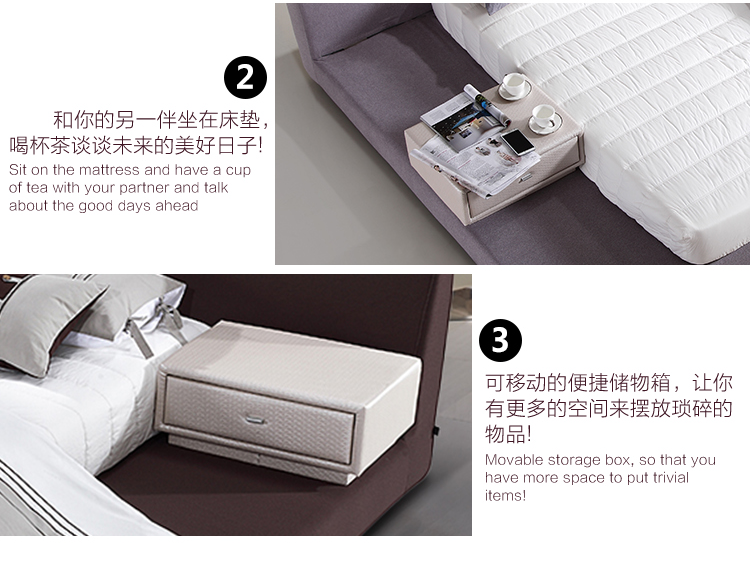 2

和你的另一伴坐在床垫，喝杯茶谈谈未来的美好日子!

Sit on the mattress and have a cup of tea with your partner and talk about the good days ahead

3

可移动的便捷储物箱，让你有更多的空间来摆放琐碎的物品!

Movable storage box, so that you have more space to put trivial items!