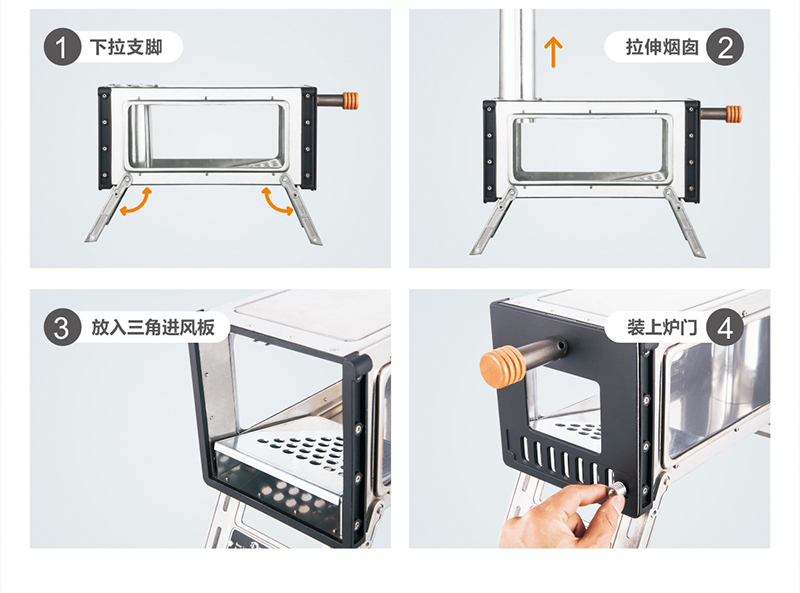 1 下拉支脚

拉伸烟囱 2

3 放入三角进风板

装上炉门 4