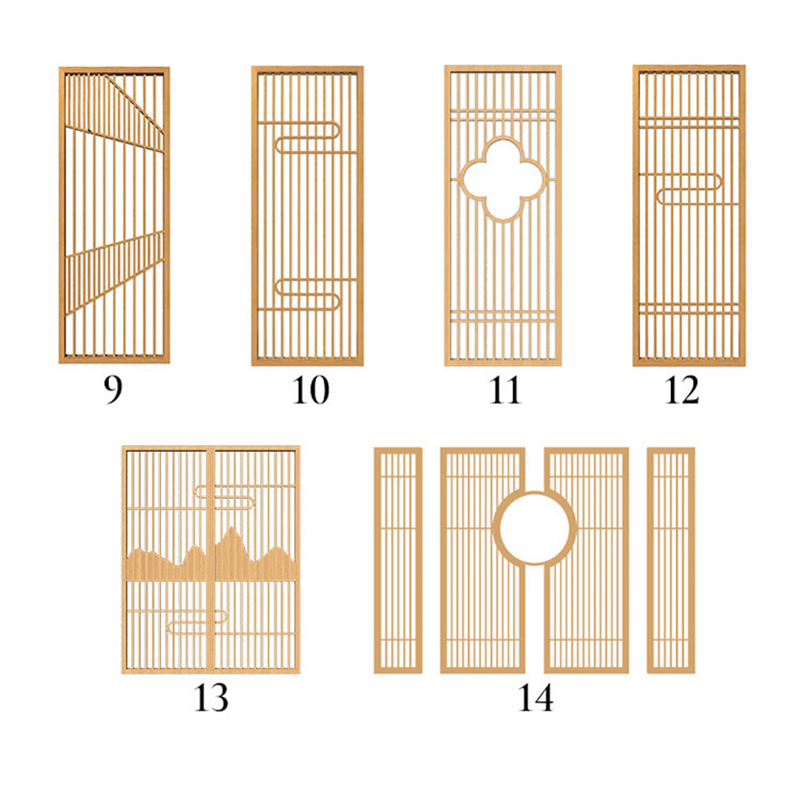 9

10

11

12

13

14