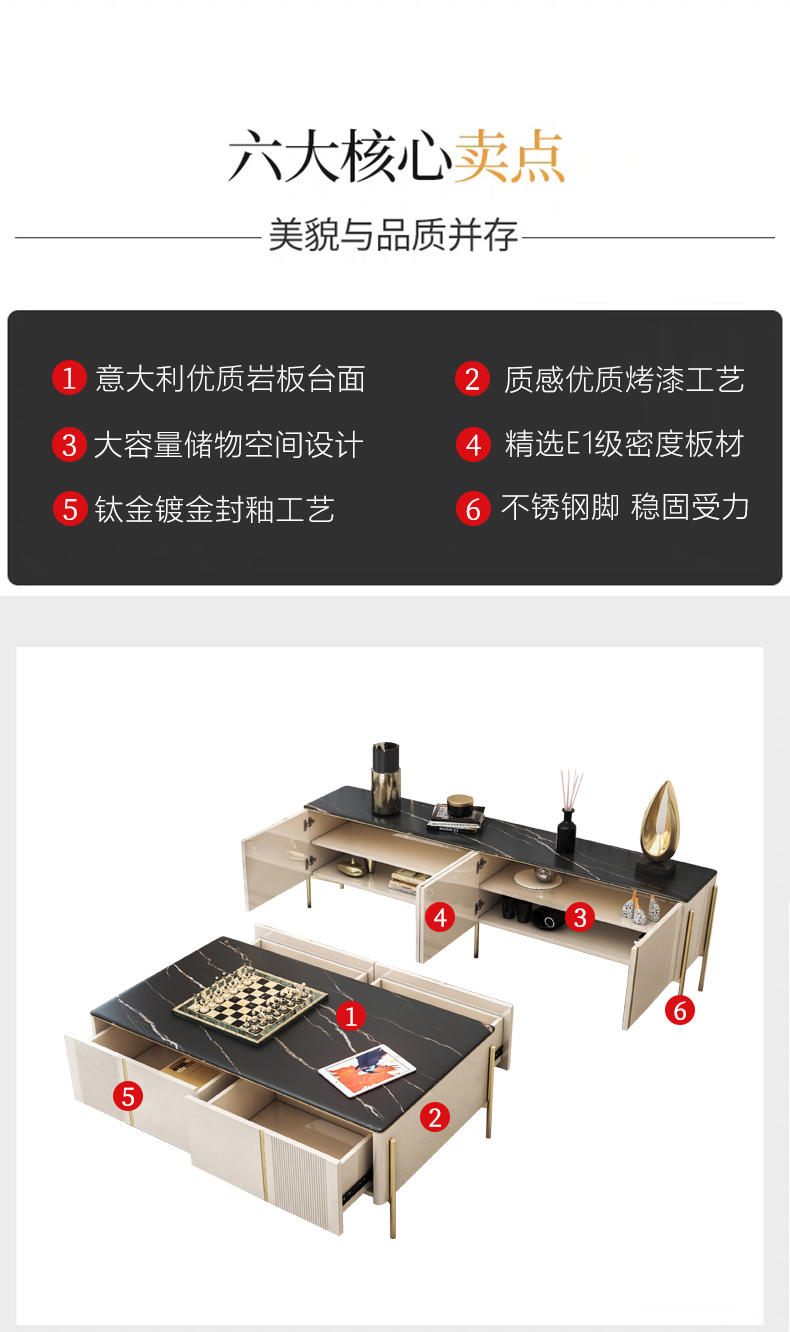 六大核心卖点

美貌与品质并存

1 意大利优质岩板台面

2 质感优质烤漆工艺

3 大容量储物空间设计

4 精选E1级密度板材

5 钛金镀金封釉工艺

6 不锈钢脚 稳固受力

4

3

6

1

5

2