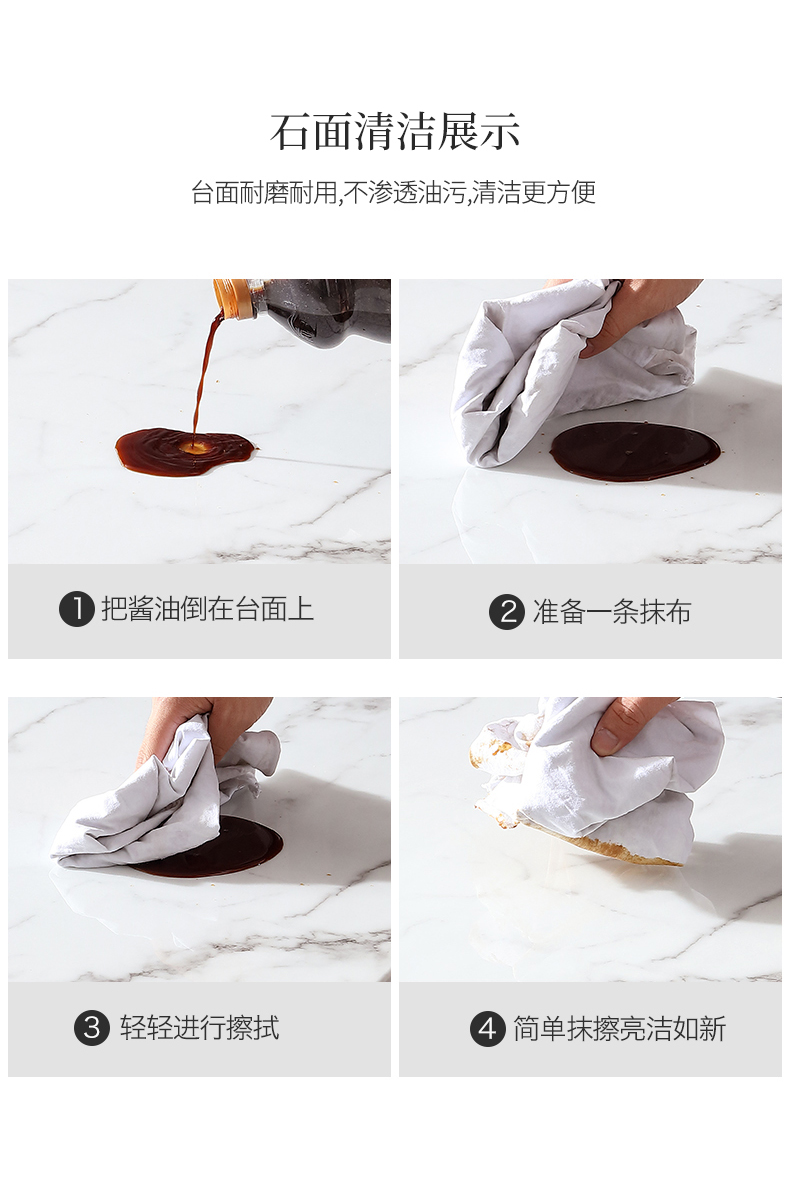 石面清洁展示

台面耐磨耐用,不渗透油污,清洁更方便

1 把酱油倒在台面上

2 准备一条抹布

3 轻轻进行擦拭

4 简单抹擦亮洁如新