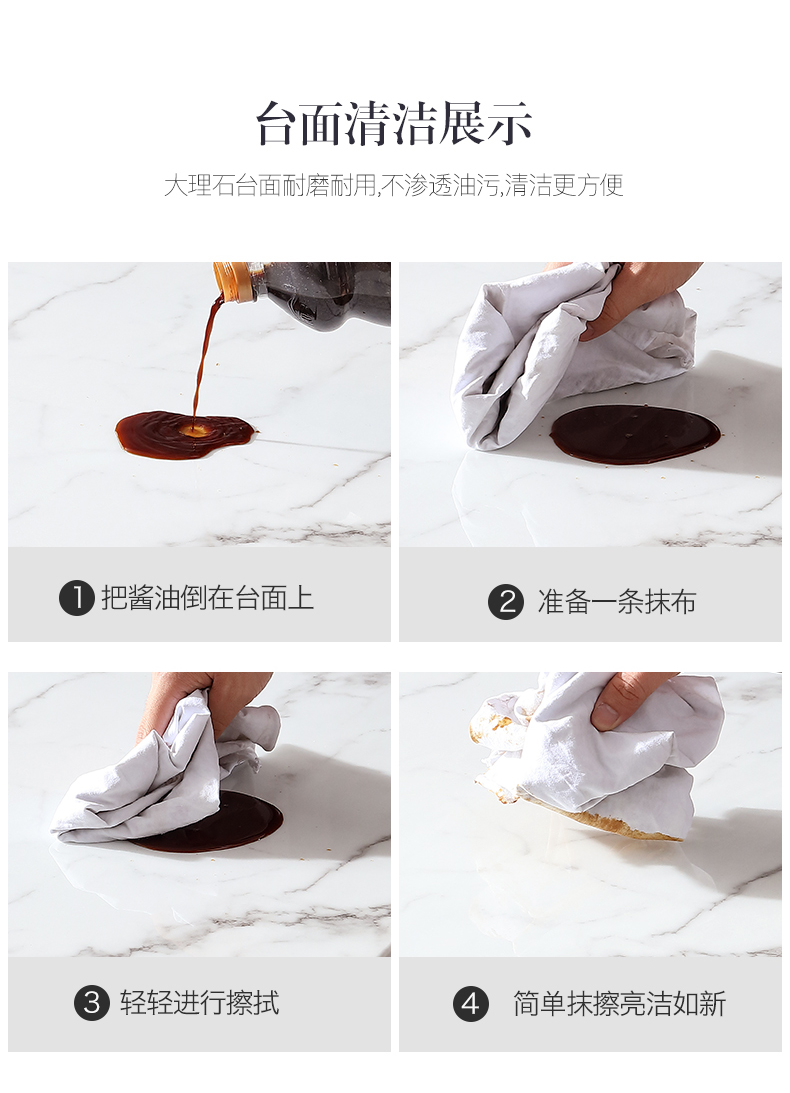 台面清洁展示

大理石台面耐磨耐用,不渗透油污,清洁更方便

1 把酱油倒在台面上

2 准备一条抹布

3 轻轻进行擦拭

4 简单抹擦亮洁如新