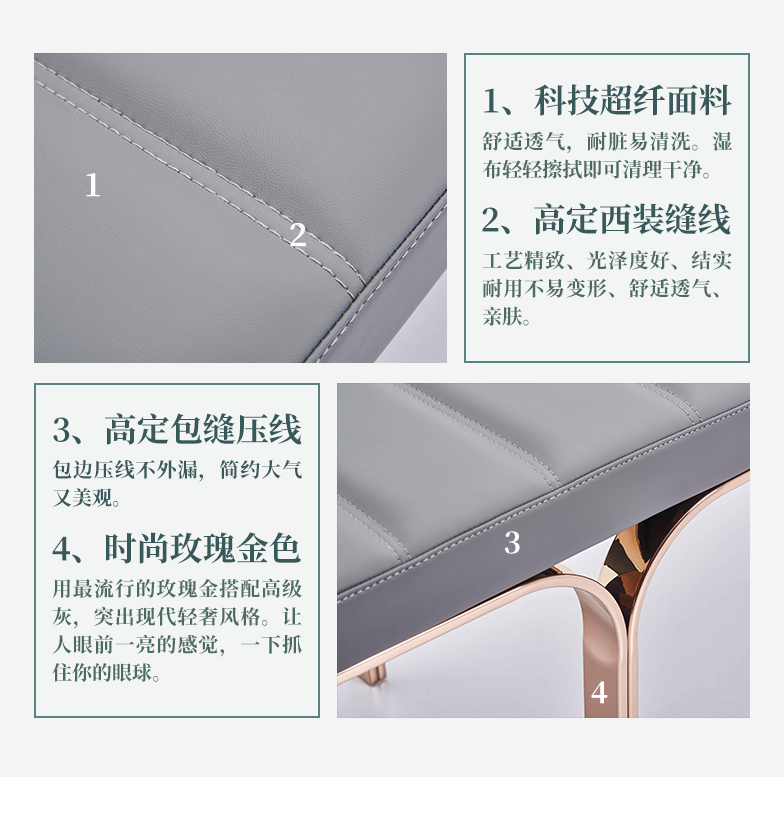 1

2

1、科技超纤面料

舒适透气，耐脏易清洗。湿布轻轻擦拭即可清理干净。

2、高定西装缝线

工艺精致、光泽度好、结实耐用不易变形、舒适透气、亲肤。

3、高定包缝压线

包边压线不外漏，简约大气又美观。

4、时尚玫瑰金色

用最流行的玫瑰金搭配高级灰，突出现代轻奢风格。让人眼前一亮的感觉，一下抓住你的眼球。

3

4