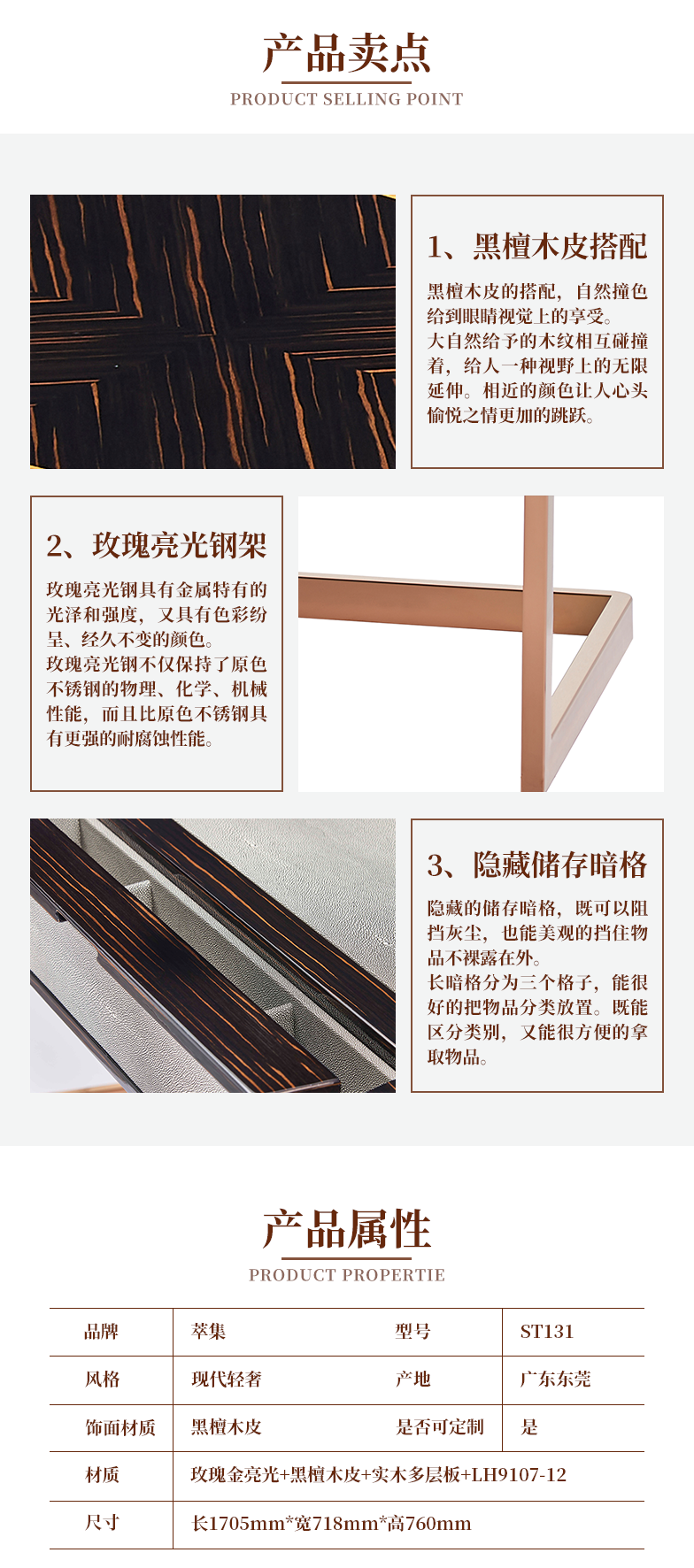 产品卖点
PRODUCT SELLING POINT

1、黑檀木皮搭配

黑檀木皮的搭配，自然撞色给到眼睛视觉上的享受。
大自然给予的木纹相互碰撞着，给人一种视野上的无限延伸。相近的颜色让人心头愉悦之情更加的跳跃。

2、玫瑰亮光钢架

玫瑰亮光钢具有金属特有的光泽和强度，又具有色彩纷呈、经久不变的颜色。
玫瑰亮光钢不仅保持了原色不锈钢的物理、化学、机械性能，而且比原色不锈钢具有更强的耐腐蚀性能。

3、隐藏储存暗格

隐藏的储存暗格，既可以阻挡灰尘，也能美观的挡住物品不裸露在外。
长暗格分为三个格子，能很好的把物品分类放置。既能区分类别，又能很方便的拿取物品。

产品属性
PRODUCT PROPERTIE

| 品牌 | 萃集 | 型号 | ST131 |
|---|---|---|---|
| 风格 | 现代轻奢 | 产地 | 广东东莞 |
| 饰面材质 | 黑檀木皮 | 是否可定制 | 是 |
| 材质 | 玫瑰金亮光+黑檀木皮+实木多层板+LH9107-12 | | |
| 尺寸 | 长1705mm*宽718mm*高760mm | | |